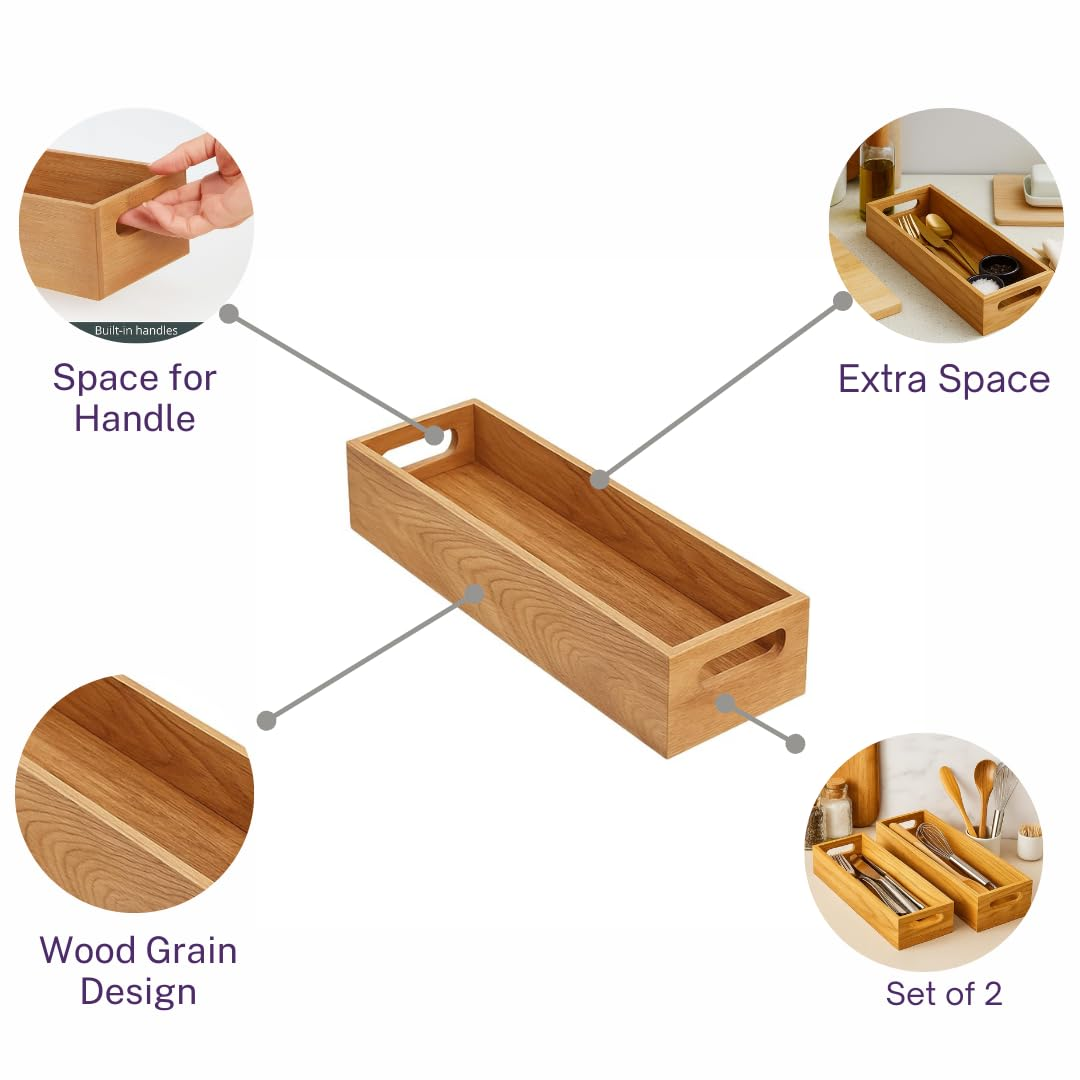 Built-in handles

Space for Handle

Extra Space

Wood Grain Design

Set of 2