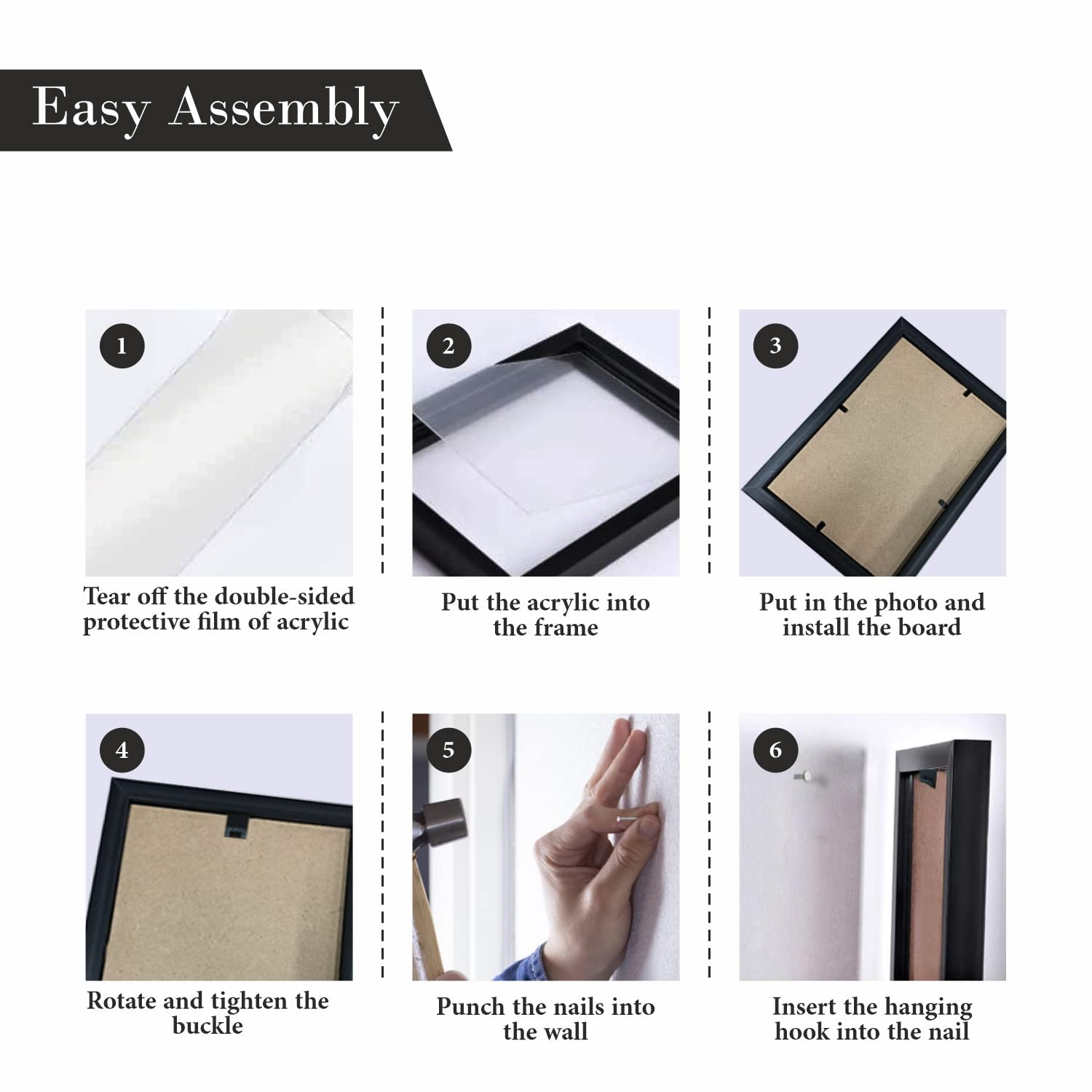 Easy Assembly

1
Tear off the double-sided protective film of acrylic

2
Put the acrylic into the frame

3
Put in the photo and install the board

4
Rotate and tighten the buckle

5
Punch the nails into the wall

6
Insert the hanging hook into the nail