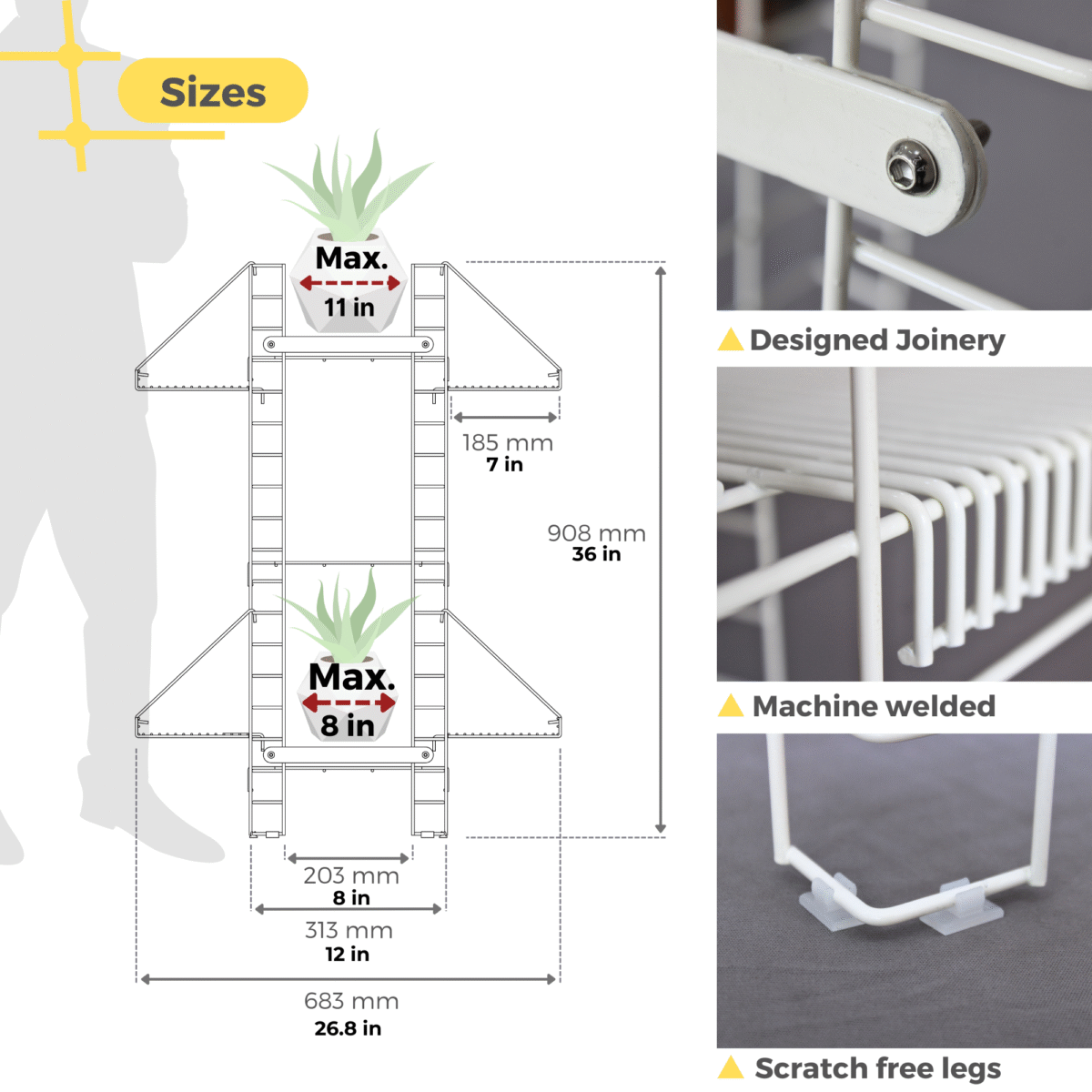 Sizes

Max.
11 in

185 mm
7 in

908 mm
36 in

Max.
8 in

203 mm
8 in

313 mm
12 in

683 mm
26.8 in

Designed Joinery

Machine welded

Scratch free legs